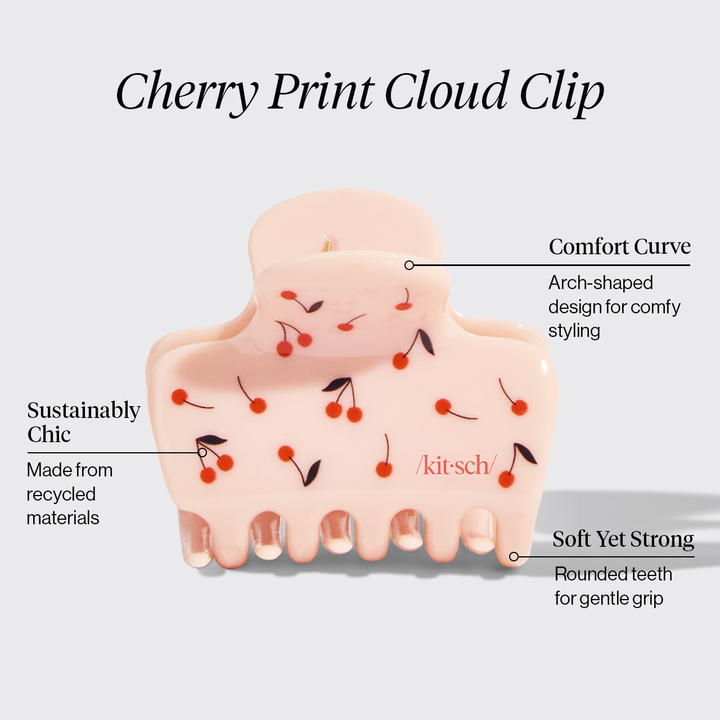 Cherry Print Cloud Clip

Comfort Curve
Arch-shaped design for comfy styling

Sustainably Chic
Made from recycled materials

/kit·sch/

Soft Yet Strong
Rounded teeth for gentle grip